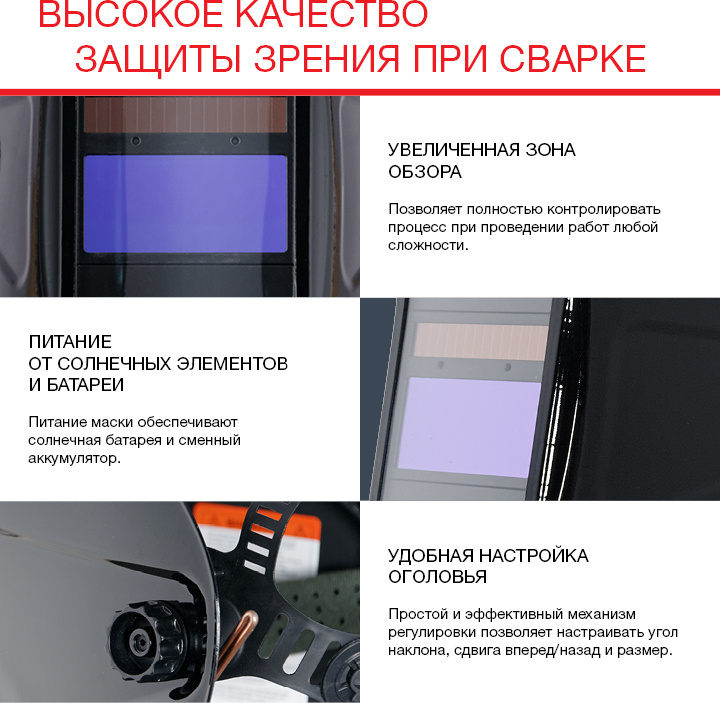 ВЫСОКОЕ КАЧЕСТВО
ЗАЩИТЫ ЗРЕНИЯ ПРИ СВАРКЕ

УВЕЛИЧЕННАЯ ЗОНА ОБЗОРА

Позволяет полностью контролировать процесс при проведении работ любой сложности.

ПИТАНИЕ
ОТ СОЛНЕЧНЫХ ЭЛЕМЕНТОВ
И БАТАРЕИ

Питание маски обеспечивают солнечная батарея и сменный аккумулятор.

УДОБНАЯ НАСТРОЙКА ОГОЛОВЬЯ

Простой и эффективный механизм регулировки позволяет настраивать угол наклона, сдвига вперед/назад и размер.