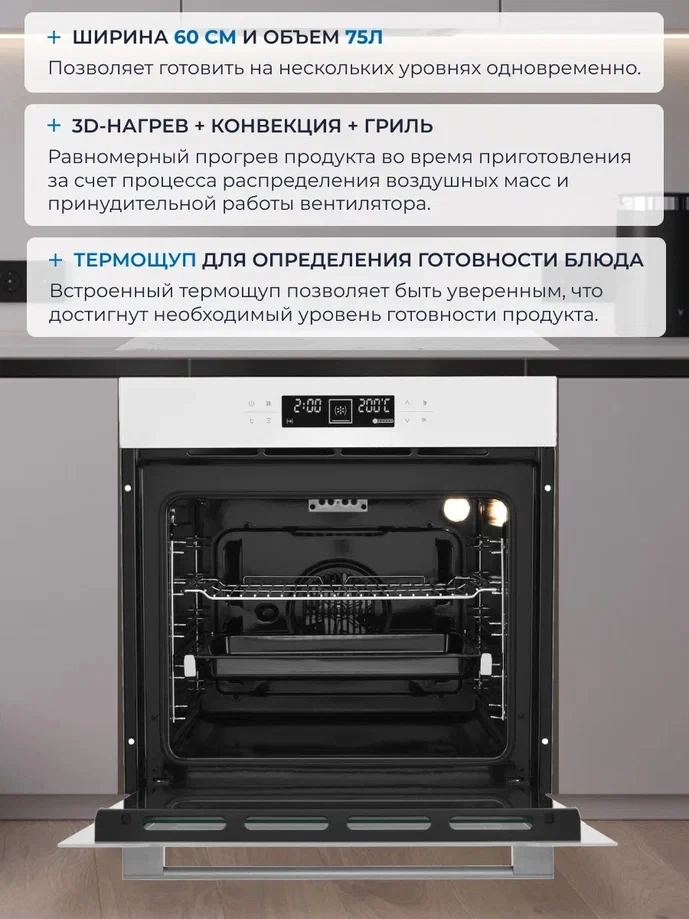 + ШИРИНА 60 СМ И ОБЪЕМ 75Л
Позволяет готовить на нескольких уровнях одновременно.

+ 3D-НАГРЕВ + КОНВЕКЦИЯ + ГРИЛЬ
Равномерный прогрев продукта во время приготовления за счет процесса распределения воздушных масс и принудительной работы вентилятора.

+ ТЕРМОЩУП ДЛЯ ОПРЕДЕЛЕНИЯ ГОТОВНОСТИ БЛЮДА
Встроенный термощуп позволяет быть уверенным, что достигнут необходимый уровень готовности продукта.

2:00 200°C