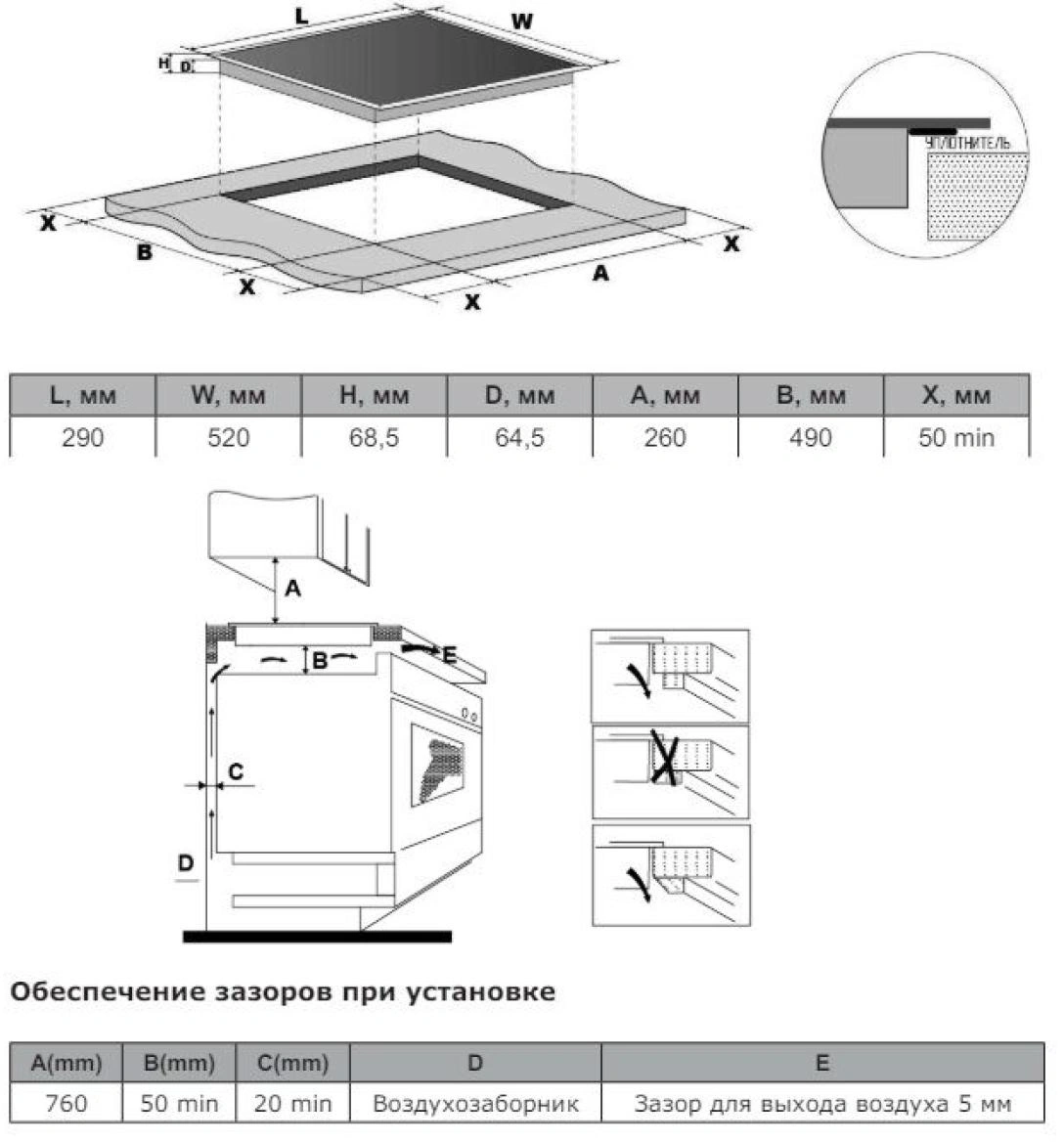 L

W

H

D

X

B

X

X

A

X

УПЛОТНИТЕЛЬ

| L, мм | W, мм | H, мм | D, мм | A, мм | B, мм | X, мм |
|---|---|---|---|---|---|---|
| 290 | 520 | 68,5 | 64,5 | 260 | 490 | 50 min |

A

B

E

C

D

Обеспечение зазоров при установке

| A(mm) | B(mm) | C(mm) | D | E |
|---|---|---|---|---|
| 760 | 50 min | 20 min | Воздухозаборник | Зазор для выхода воздуха 5 мм |