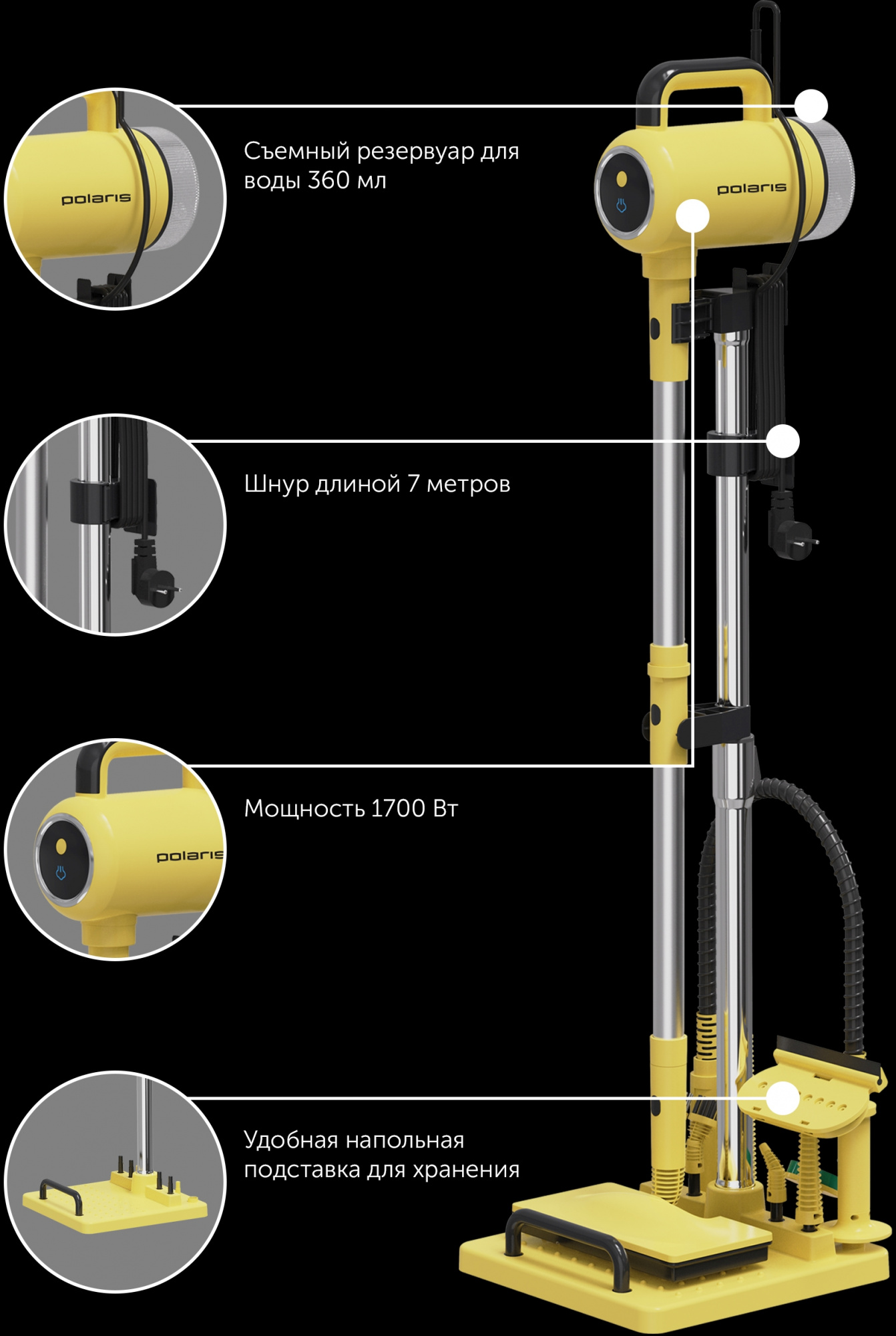 polaris

Съемный резервуар для воды 360 мл

polaris

Шнур длиной 7 метров

polaris

Мощность 1700 Вт

Удобная напольная подставка для хранения