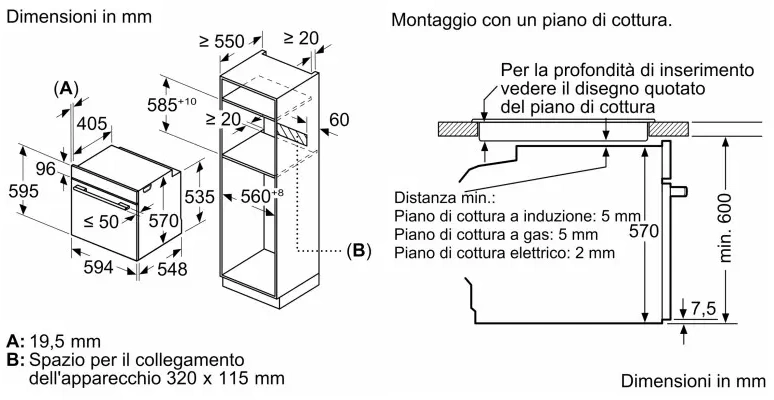 Dimensioni in mm

(A)

405

96

595

≤ 50

570

535

594

548

≥ 550

≥ 20

$585^{+10}$

≥ 20

60

$560^{+8}$

(B)

A: 19,5 mm
B: Spazio per il collegamento dell'apparecchio 320 x 115 mm

Montaggio con un piano di cottura.

Per la profondità di inserimento vedere il disegno quotato del piano di cottura

Distanza min.:
Piano di cottura a induzione: 5 mm
Piano di cottura a gas: 5 mm
Piano di cottura elettrico: 2 mm

570

min. 600

7,5

Dimensioni in mm