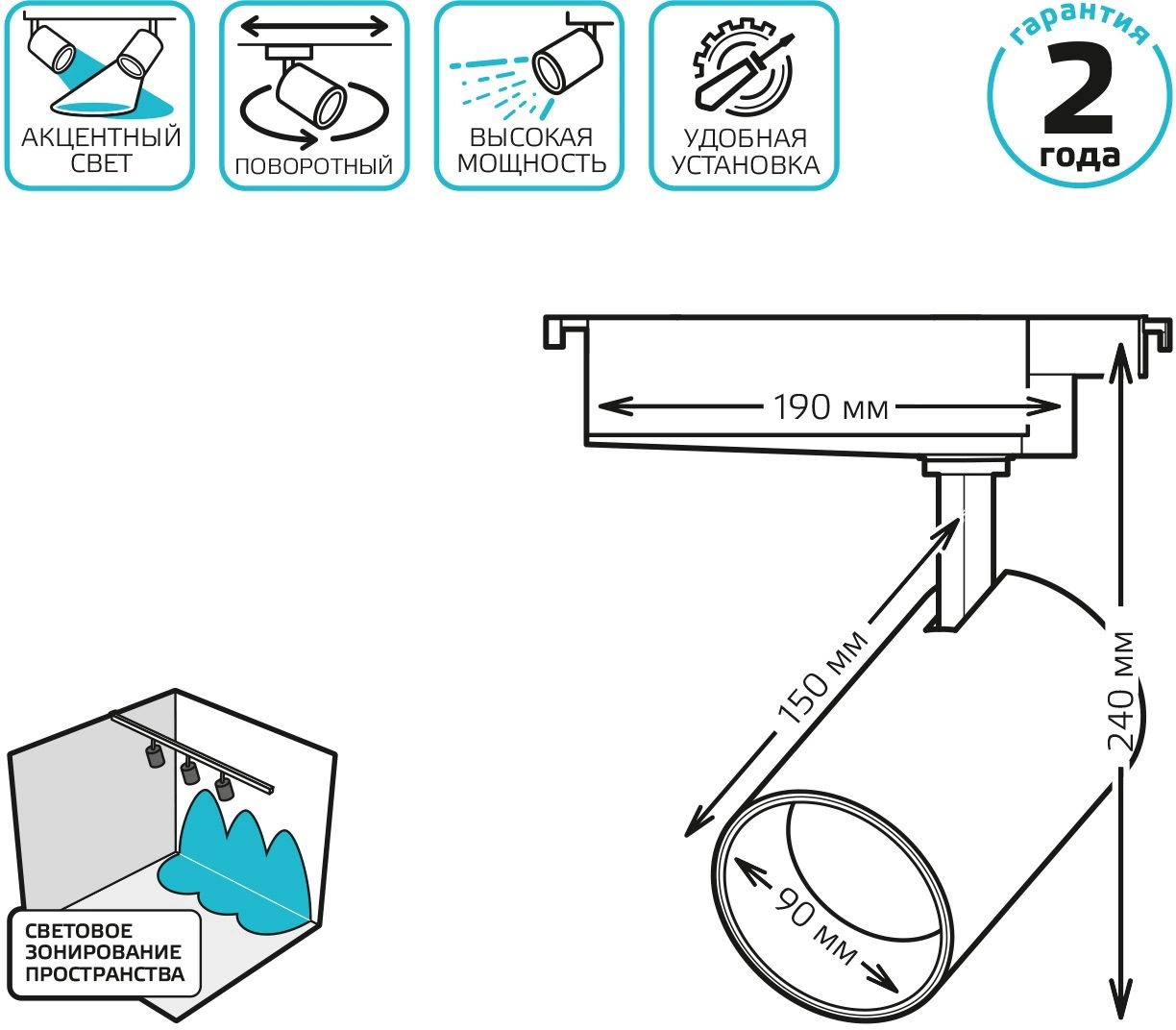 АКЦЕНТНЫЙ СВЕТ

ПОВОРОТНЫЙ

ВЫСОКАЯ МОЩНОСТЬ

УДОБНАЯ УСТАНОВКА

гарантия
2
года

190 мм

150 мм

240 мм

90 мм

СВЕТОВОЕ ЗОНИРОВАНИЕ ПРОСТРАНСТВА