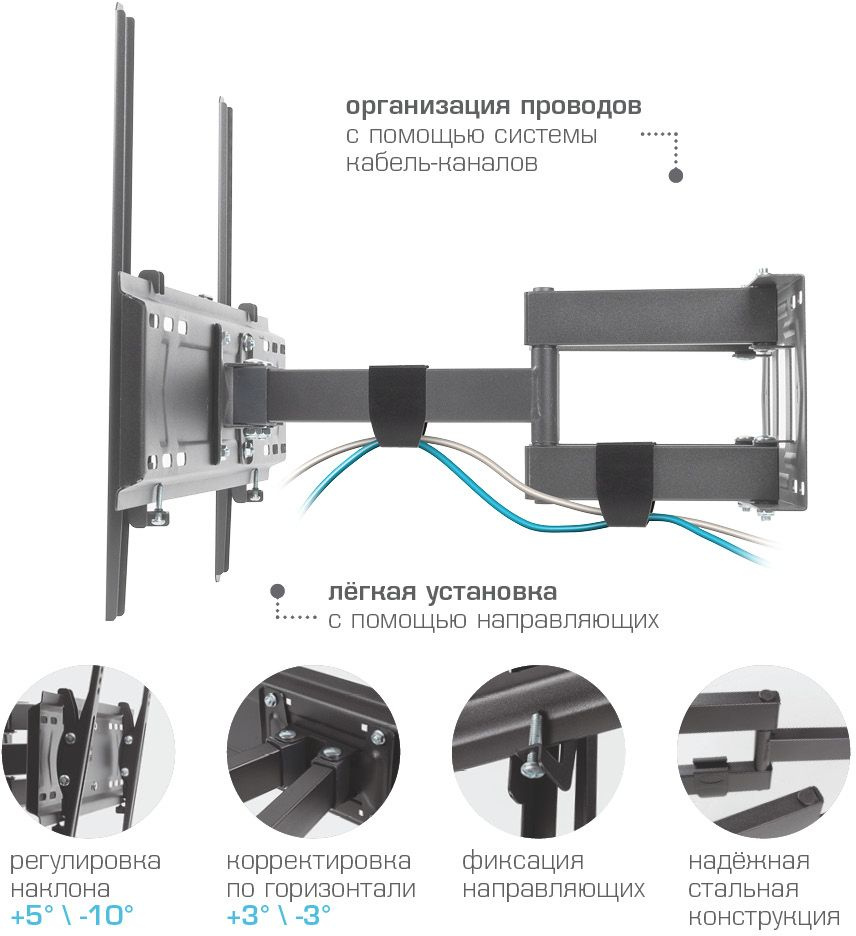 организация проводов
с помощью системы
кабель-каналов

лёгкая установка
с помощью направляющих

регулировка
наклона
+5° \ -10°

корректировка
по горизонтали
+3° \ -3°

фиксация
направляющих

надёжная
стальная
конструкция