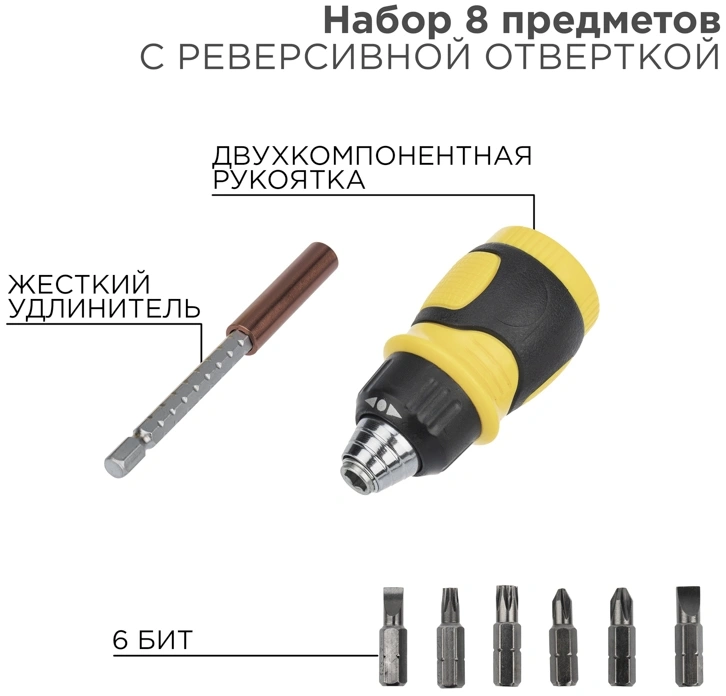 Набор 8 предметов
С РЕВЕРСИВНОЙ ОТВЕРТКОЙ

ДВУХКОМПОНЕНТНАЯ РУКОЯТКА

ЖЕСТКИЙ УДЛИНИТЕЛЬ

6 БИТ