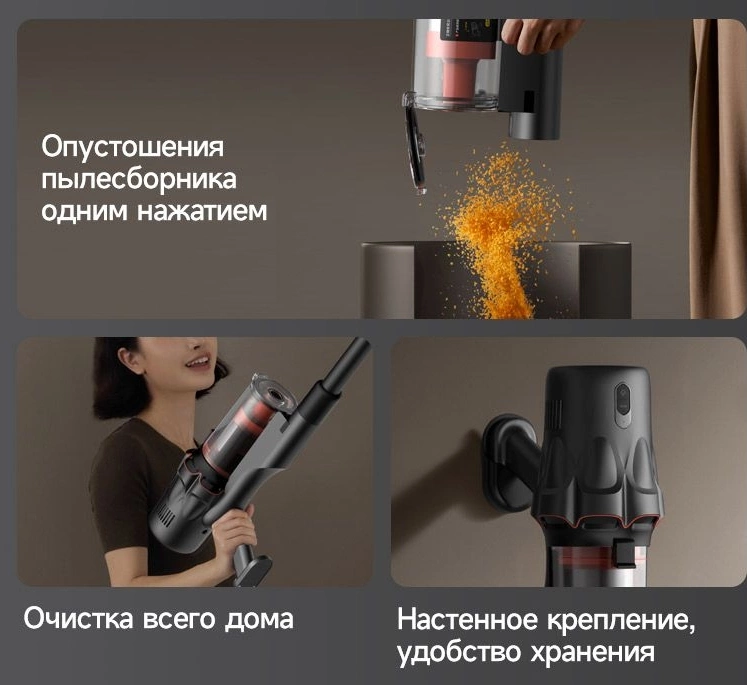 Опустошения пылесборника одним нажатием

Очистка всего дома

Настенное крепление, удобство хранения