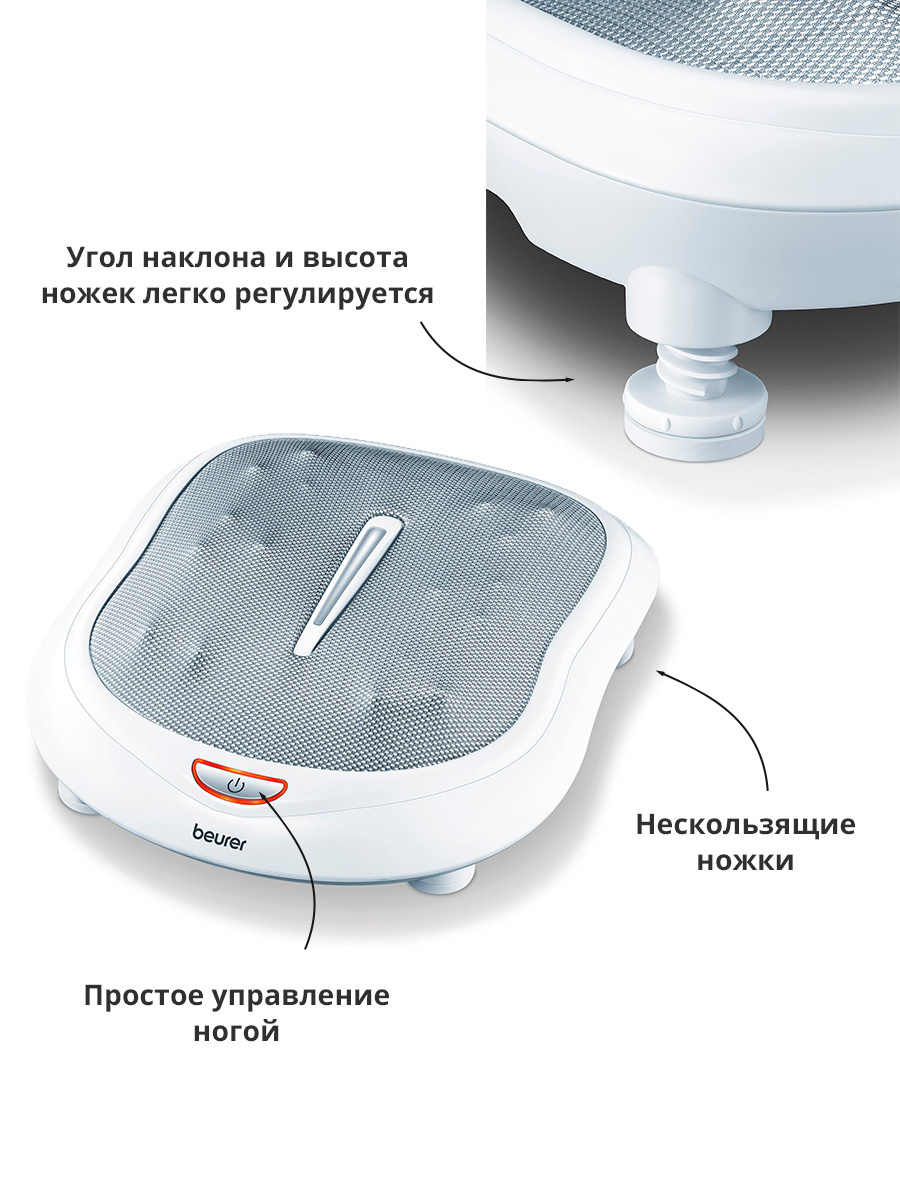 Угол наклона и высота ножек легко регулируется

beurer

Нескользящие ножки

Простое управление ногой