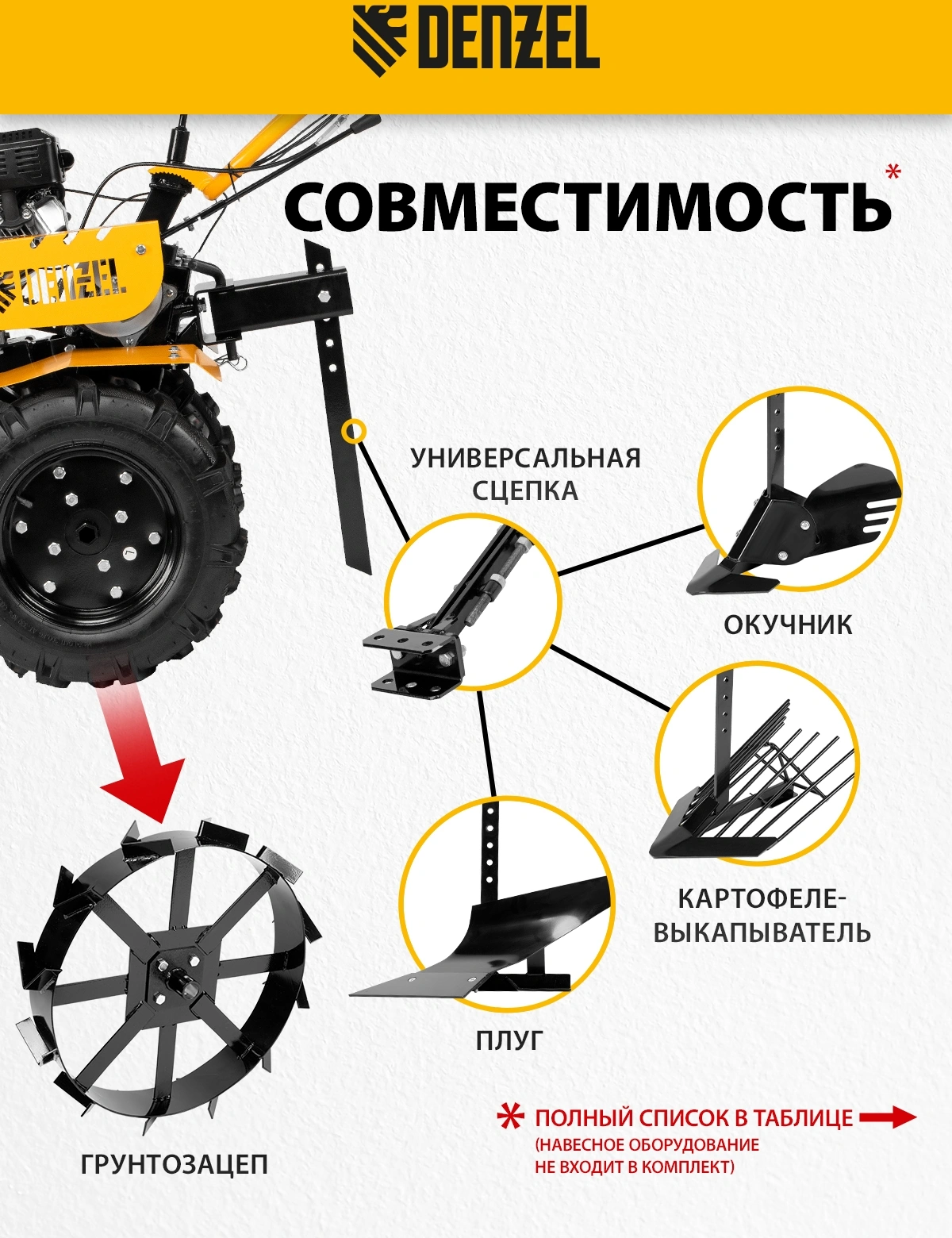 DENZEL

СОВМЕСТИМОСТЬ*

DENZEL

УНИВЕРСАЛЬНАЯ СЦЕПКА

ОКУЧНИК

КАРТОФЕЛЕ-ВЫКАПЫВАТЕЛЬ

ПЛУГ

ГРУНТОЗАЦЕП

* ПОЛНЫЙ СПИСОК В ТАБЛИЦЕ
(НАВЕСНОЕ ОБОРУДОВАНИЕ НЕ ВХОДИТ В КОМПЛЕКТ)