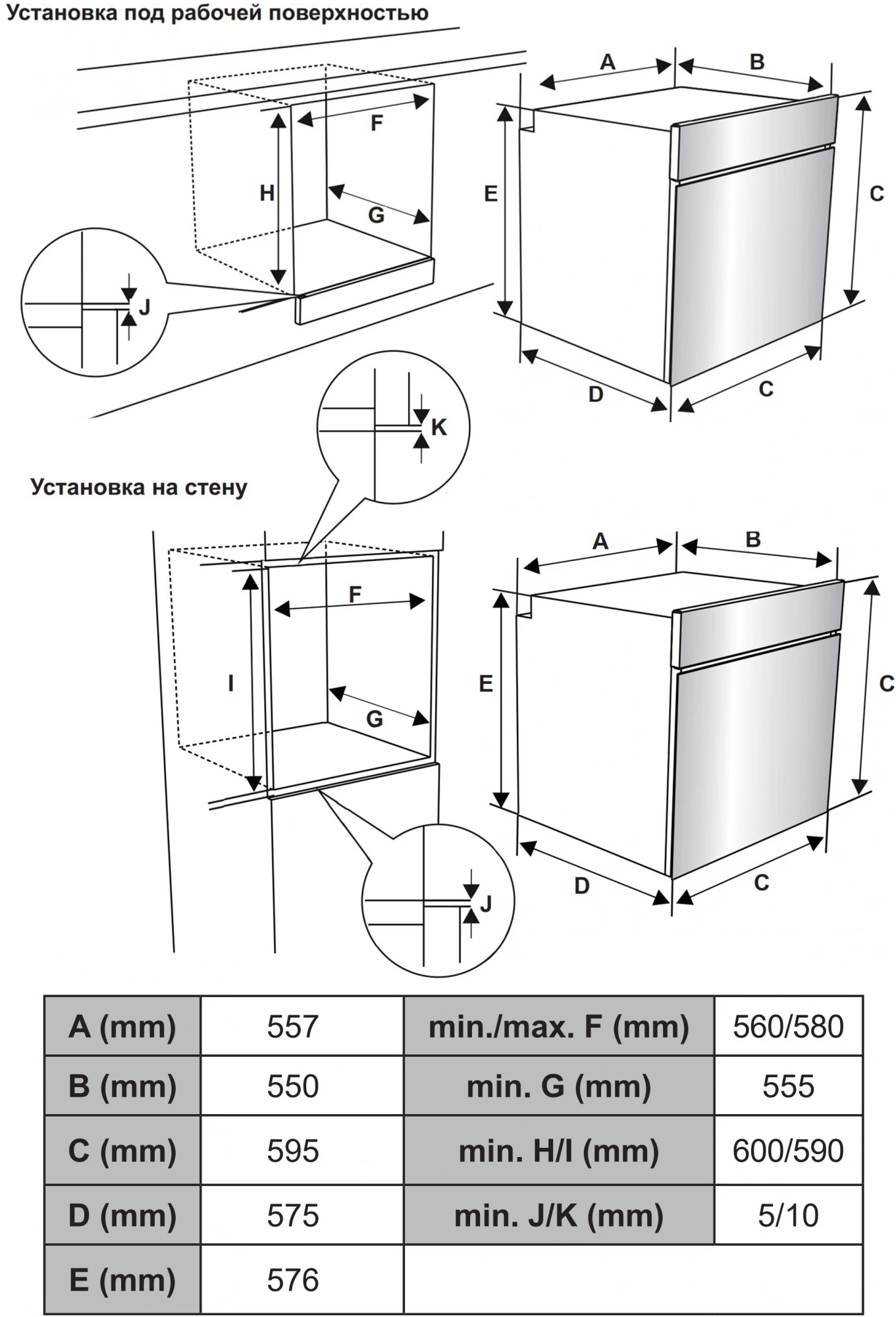 Установка под рабочей поверхностью

F
H
G
J
A
B
E
C
D
C

K

Установка на стену

F
I
G
J
A
B
E
C
D
C

| A (mm) | 557 | min./max. F (mm) | 560/580 |
|---|---|---|---|
| B (mm) | 550 | min. G (mm) | 555 |
| C (mm) | 595 | min. H/I (mm) | 600/590 |
| D (mm) | 575 | min. J/K (mm) | 5/10 |
| E (mm) | 576 | | |