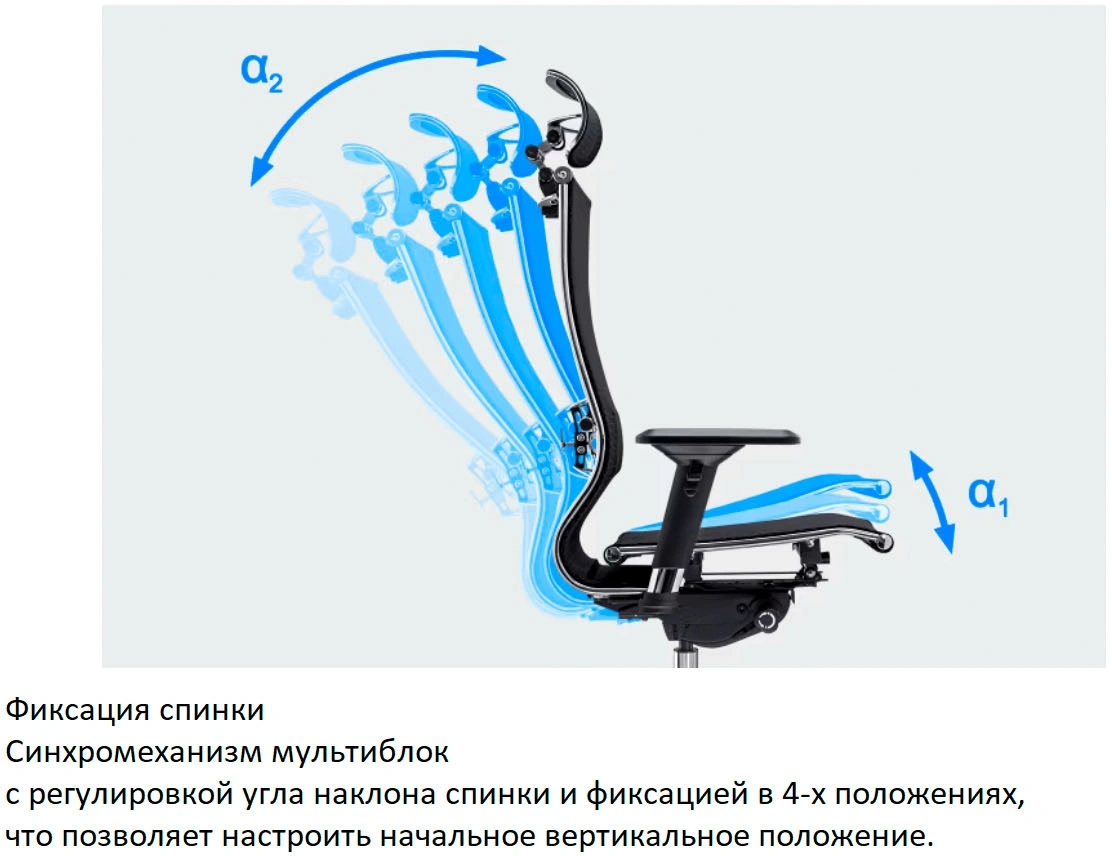 $\alpha_2$

$\alpha_1$

Фиксация спинки
Синхромеханизм мультиблок
с регулировкой угла наклона спинки и фиксацией в 4-х положениях,
что позволяет настроить начальное вертикальное положение.