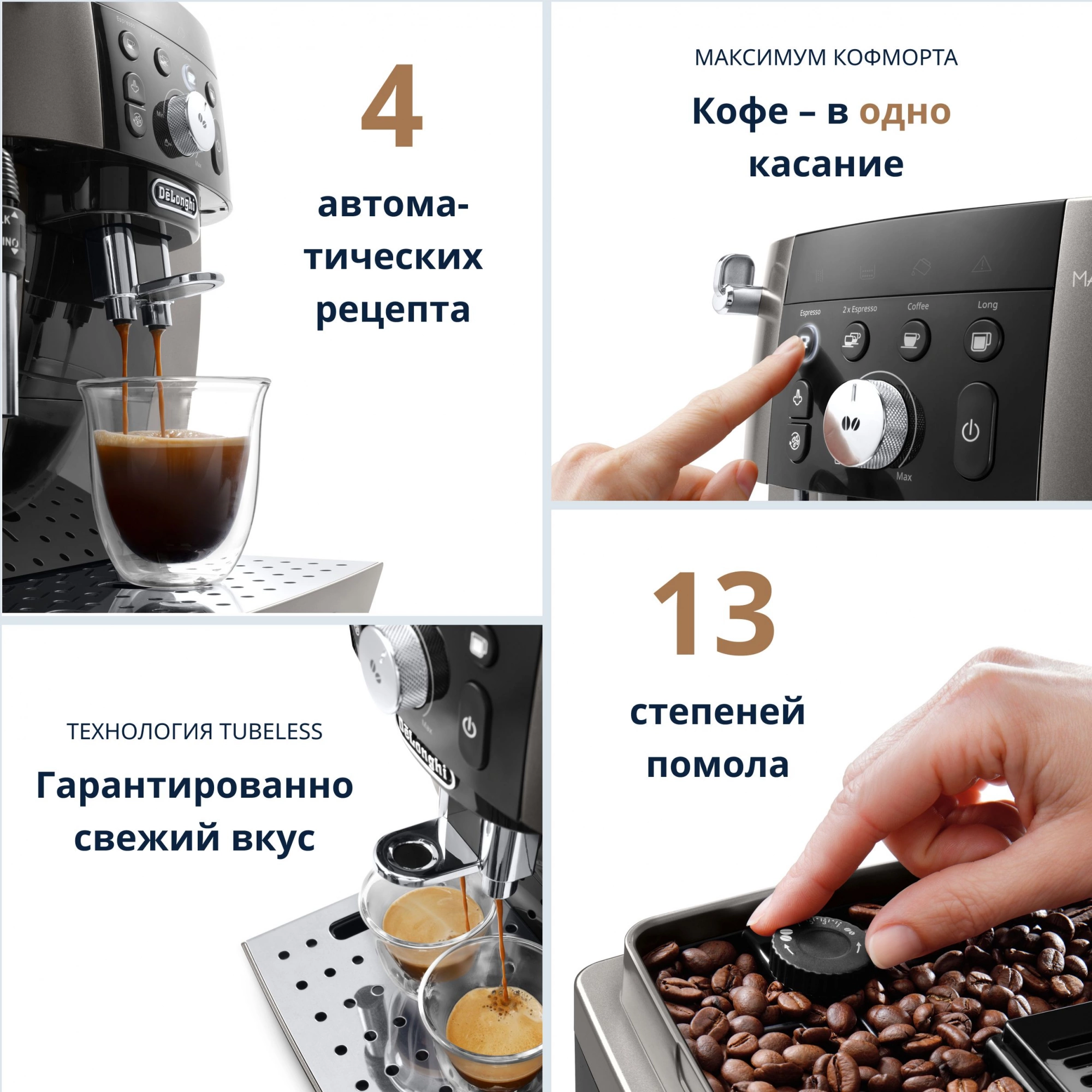 DēLonghi

4

автоматических рецепта

МАКСИМУМ КОФМОРТА

Кофе – в одно касание

Espresso

2 x Espresso

Coffee

Long

Max

ТЕХНОЛОГИЯ TUBELESS

Гарантированно свежий вкус

DēLonghi

13

степеней помола