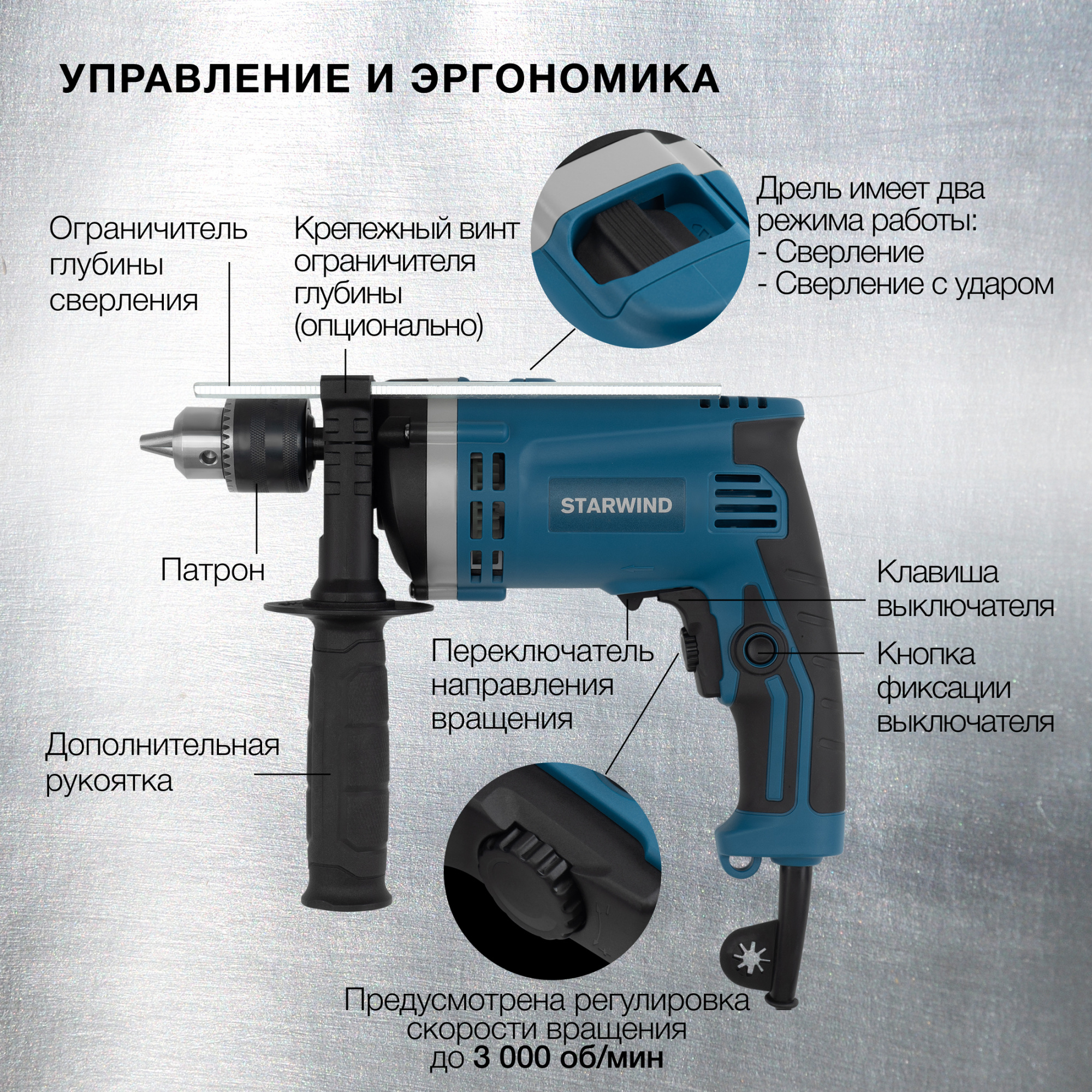 УПРАВЛЕНИЕ И ЭРГОНОМИКА

Ограничитель глубины сверления

Крепежный винт ограничителя глубины (опционально)

Дрель имеет два режима работы:
- Сверление
- Сверление с ударом

STARWIND

Патрон

Клавиша выключателя

Переключатель направления вращения

Кнопка фиксации выключателя

Дополнительная рукоятка

Предусмотрена регулировка скорости вращения до 3 000 об/мин