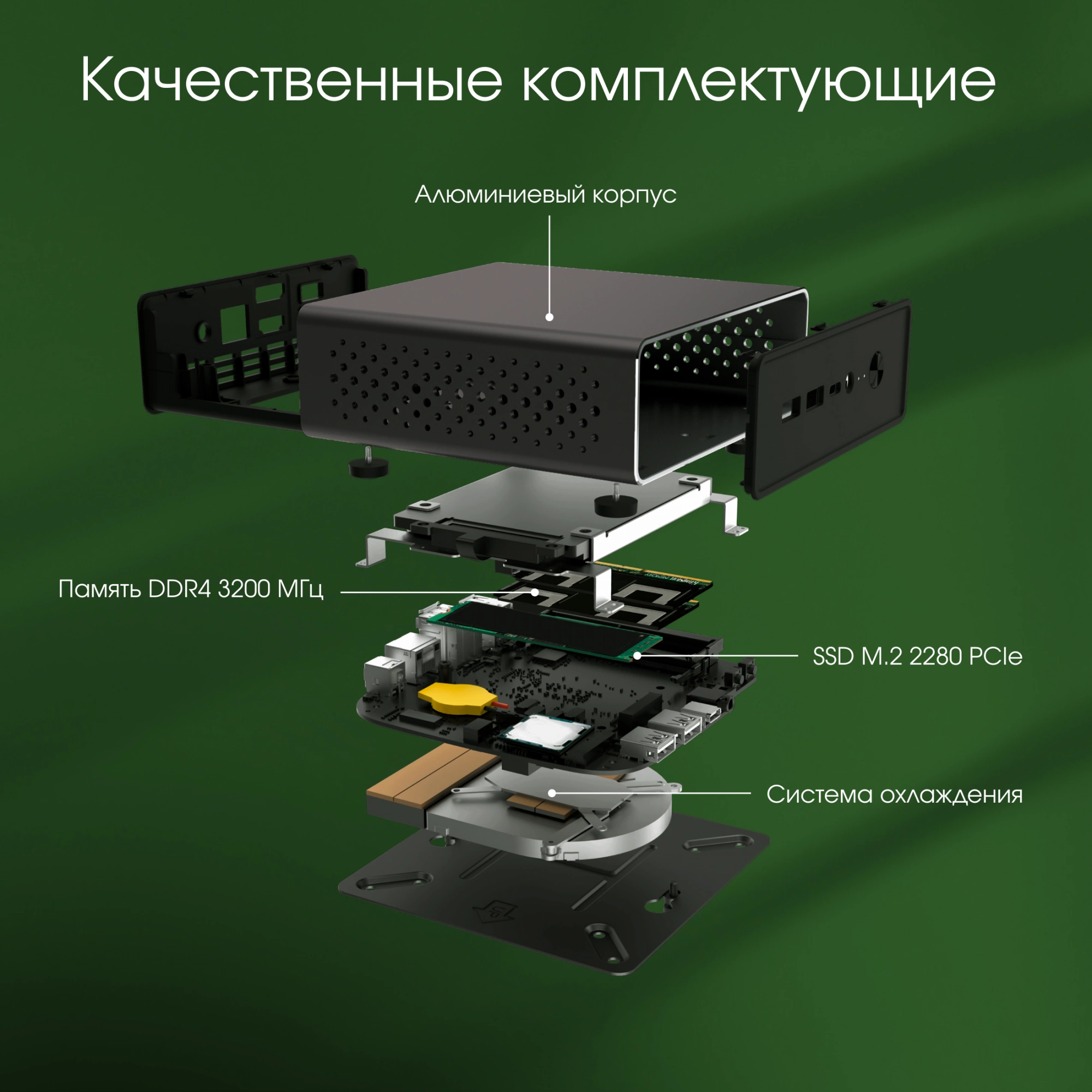 Качественные комплектующие

Алюминиевый корпус

Память DDR4 3200 МГц

SSD M.2 2280 PCIe

Система охлаждения