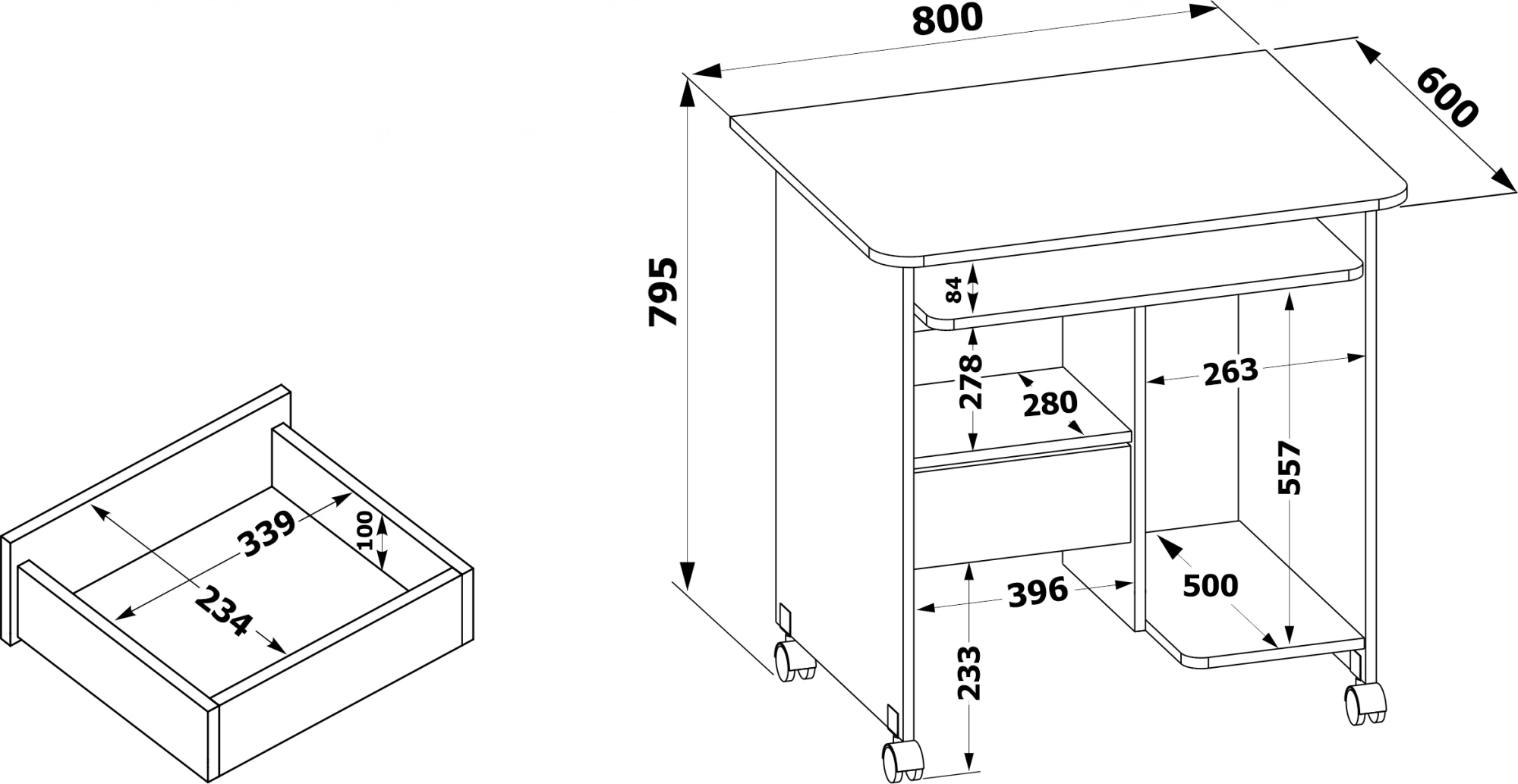 339
100
234
800
600
795
84
278
280
263
557
396
500
233