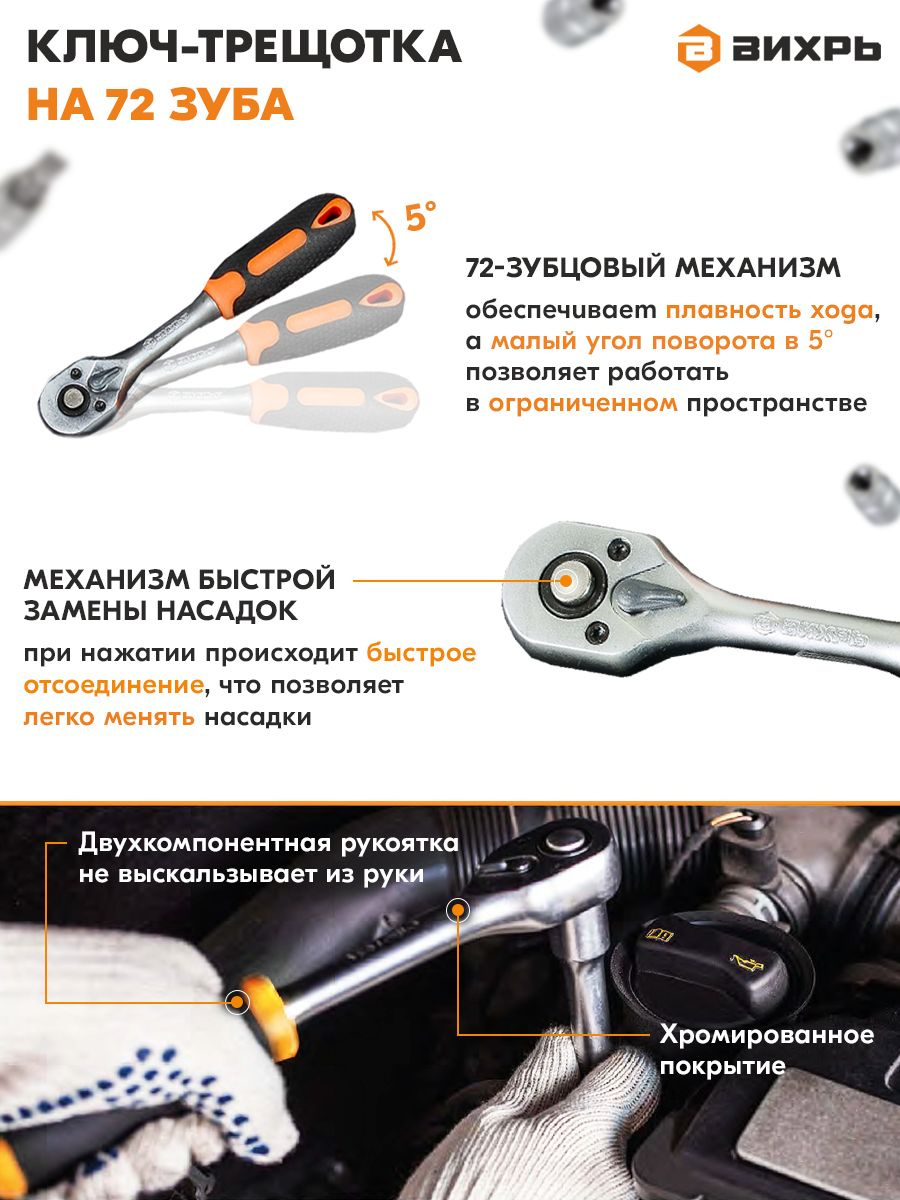 КЛЮЧ-ТРЕЩОТКА
НА 72 ЗУБА

ВИХРЬ

5°

72-ЗУБЦОВЫЙ МЕХАНИЗМ

обеспечивает плавность хода, а малый угол поворота в 5° позволяет работать в ограниченном пространстве

МЕХАНИЗМ БЫСТРОЙ ЗАМЕНЫ НАСАДОК

при нажатии происходит быстрое отсоединение, что позволяет легко менять насадки

ВИХРЬ

Двухкомпонентная рукоятка не выскальзывает из руки

Хромированное покрытие