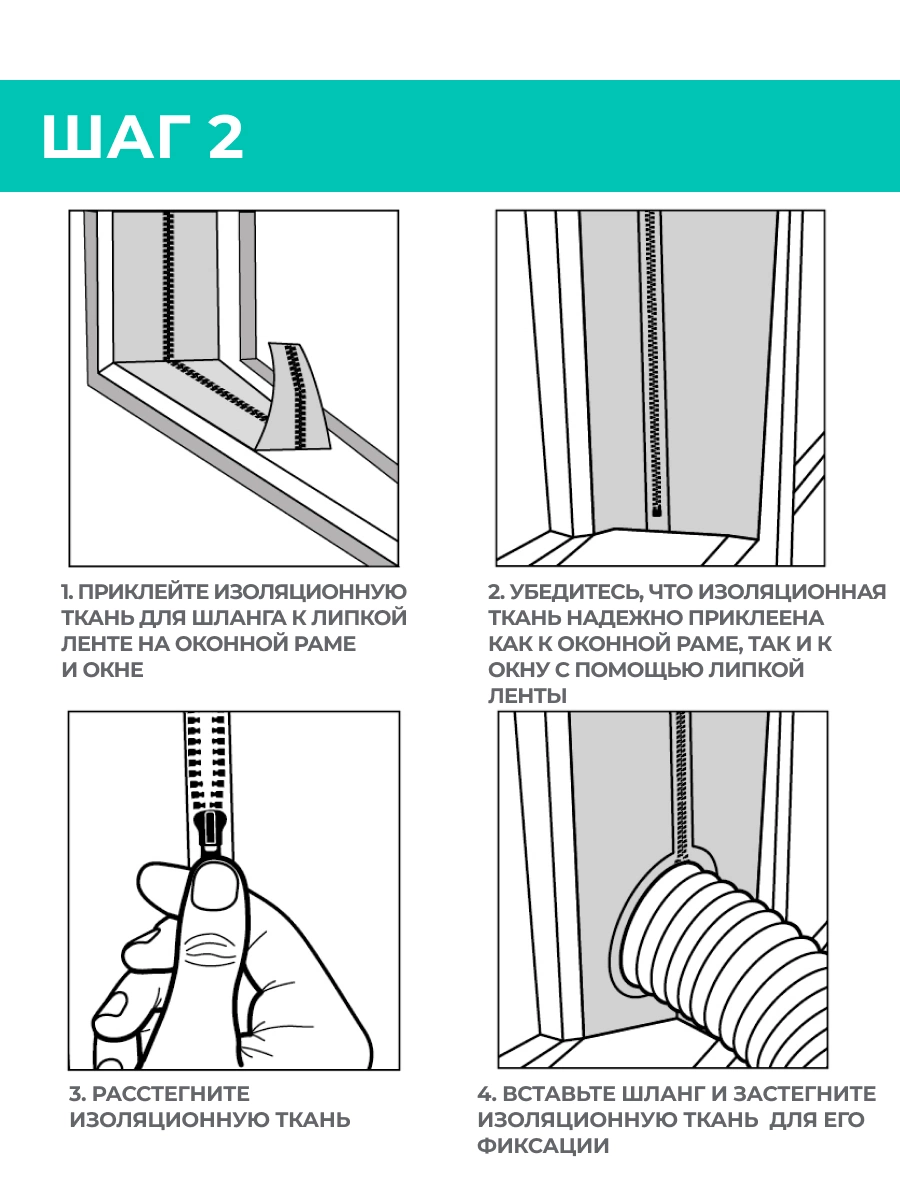 ШАГ 2

1. ПРИКЛЕЙТЕ ИЗОЛЯЦИОННУЮ ТКАНЬ ДЛЯ ШЛАНГА К ЛИПКОЙ ЛЕНТЕ НА ОКОННОЙ РАМЕ И ОКНЕ

2. УБЕДИТЕСЬ, ЧТО ИЗОЛЯЦИОННАЯ ТКАНЬ НАДЕЖНО ПРИКЛЕЕНА КАК К ОКОННОЙ РАМЕ, ТАК И К ОКНУ С ПОМОЩЬЮ ЛИПКОЙ ЛЕНТЫ

3. РАССТЕГНИТЕ ИЗОЛЯЦИОННУЮ ТКАНЬ

4. ВСТАВЬТЕ ШЛАНГ И ЗАСТЕГНИТЕ ИЗОЛЯЦИОННУЮ ТКАНЬ ДЛЯ ЕГО ФИКСАЦИИ