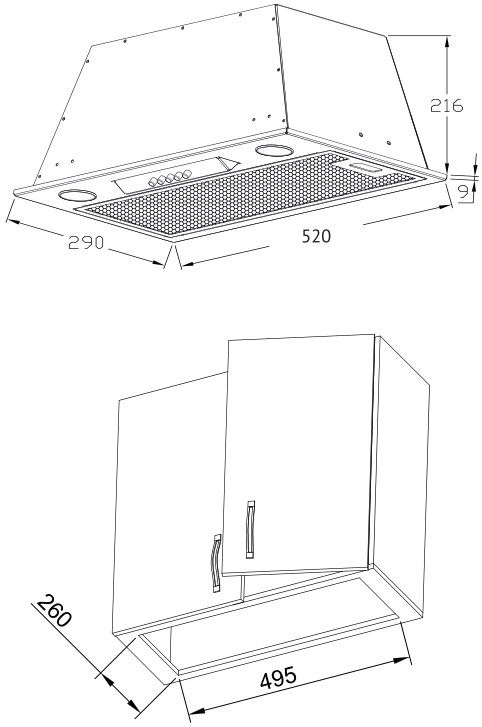 216
9
290
520
260
495