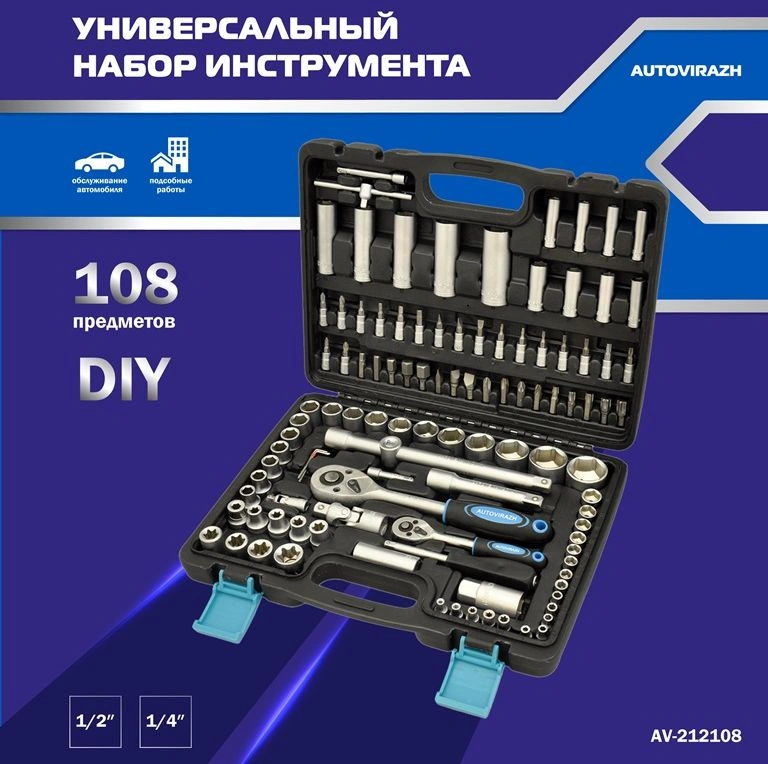 УНИВЕРСАЛЬНЫЙ НАБОР ИНСТРУМЕНТА

AUTOVIRAZH

обслуживание автомобиля

подсобные работы

108
предметов

DIY

AUTOVIRAZH

1/2"

1/4"

AV-212108